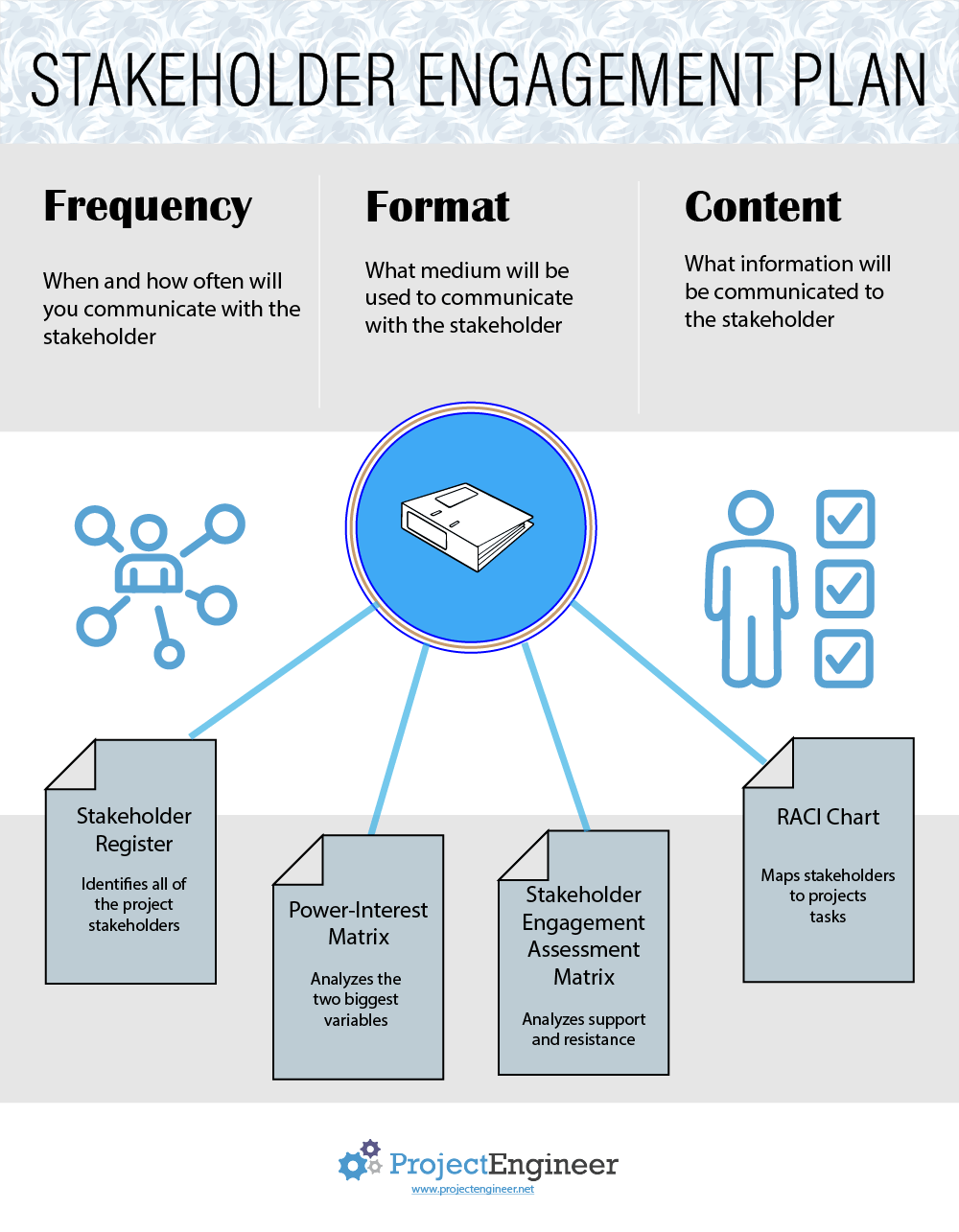 STAKEHOLDER ENGAGEMENT PLAN

Frequency

When and how often will you communicate with the stakeholder

Format

What medium will be used to communicate with the stakeholder

Content

What information will be communicated to the stakeholder

Stakeholder Register

Identifies all of the project stakeholders

Power-Interest Matrix

Analyzes the two biggest variables

Stakeholder Engagement Assessment Matrix

Analyzes support and resistance

RACI Chart

Maps stakeholders to projects tasks

ProjectEngineer
www.projectengineer.net