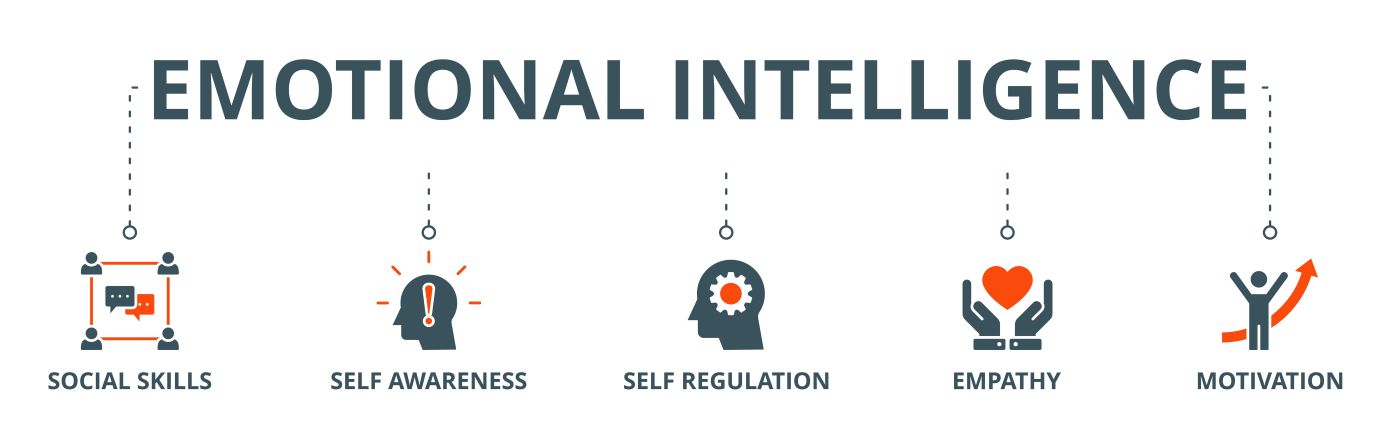 EMOTIONAL INTELLIGENCE

SOCIAL SKILLS

SELF AWARENESS

SELF REGULATION

EMPATHY

MOTIVATION